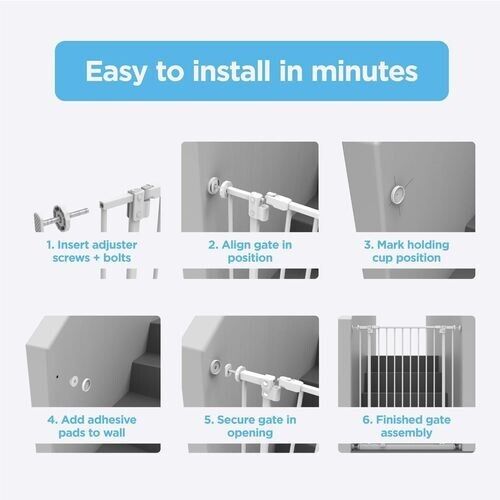 Easy to install in minutes

1. Insert adjuster screws + bolts

2. Align gate in position

3. Mark holding cup position

4. Add adhesive pads to wall

5. Secure gate in opening

6. Finished gate assembly