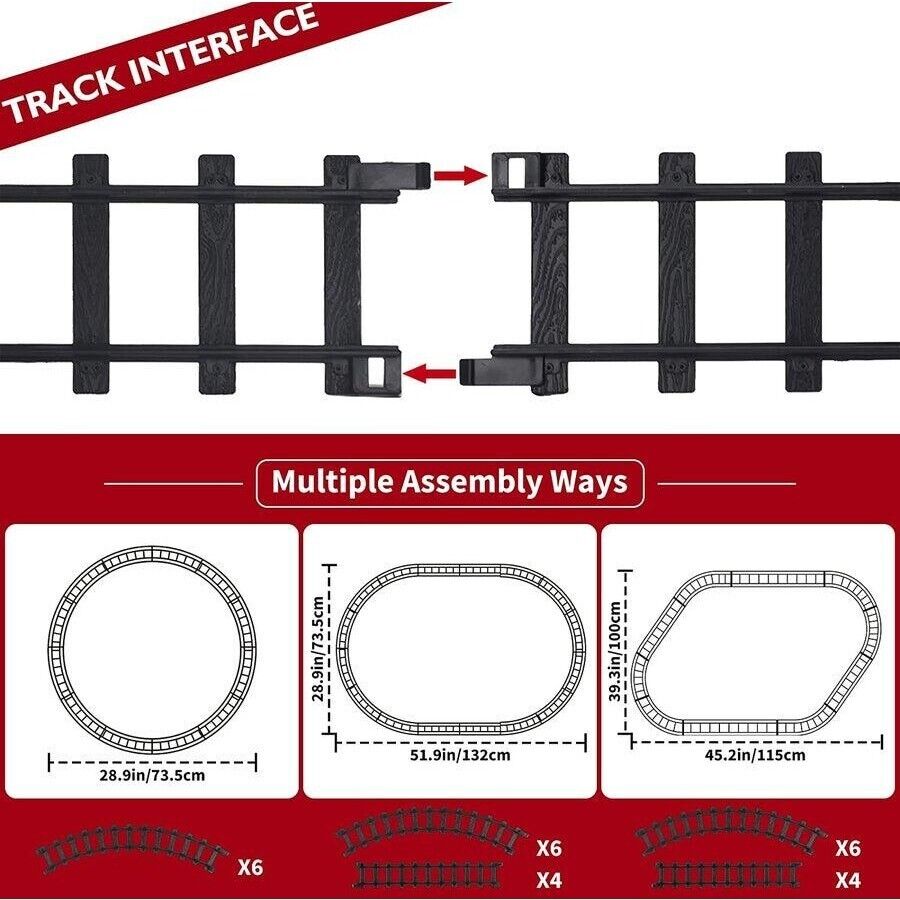 TRACK INTERFACE

Multiple Assembly Ways

28.9in/73.5cm

28.9in/73.5cm

51.9in/132cm

39.3in/100cm

45.2in/115cm

X6

X6

X4

X6

X4